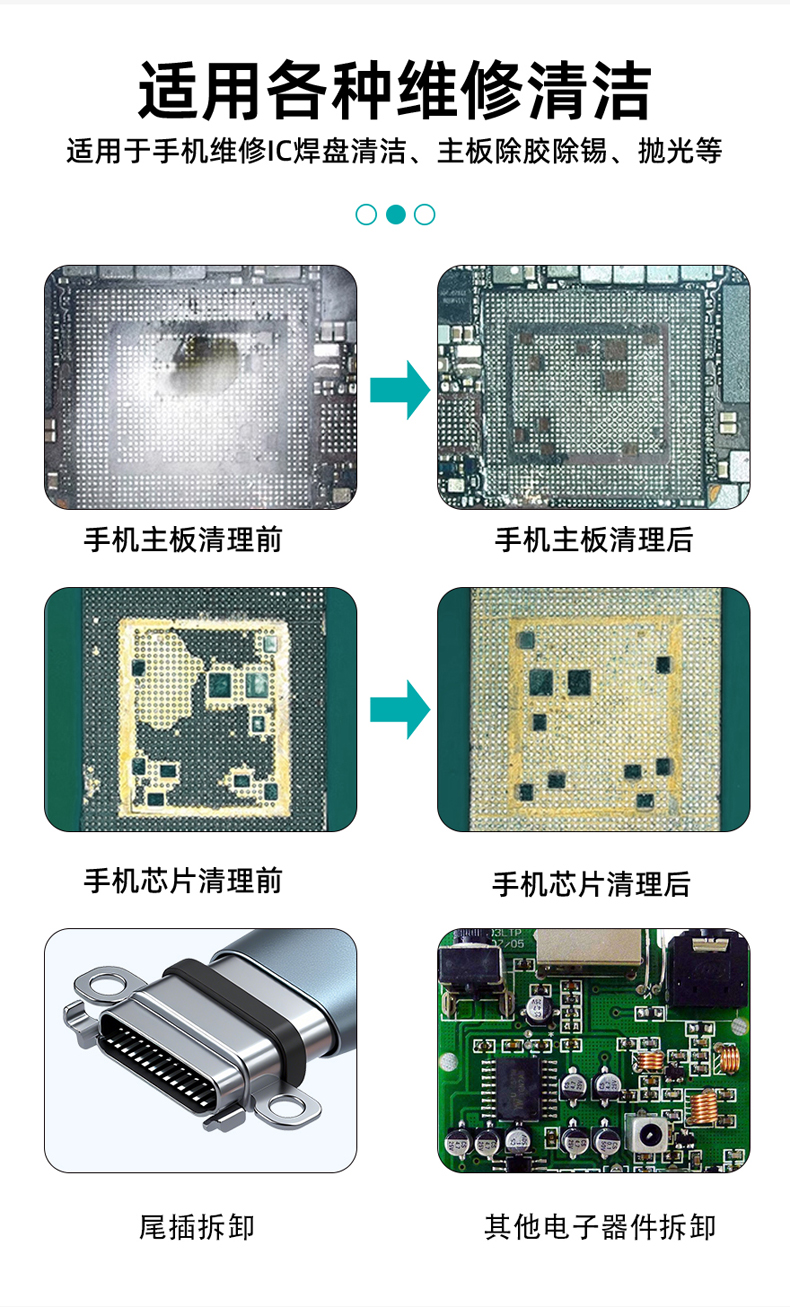 适用各种维修清洁

适用于手机维修IC焊盘清洁、主板除胶除锡、抛光等

手机主板清理前

手机主板清理后

手机芯片清理前

手机芯片清理后

尾插拆卸

其他电子器件拆卸