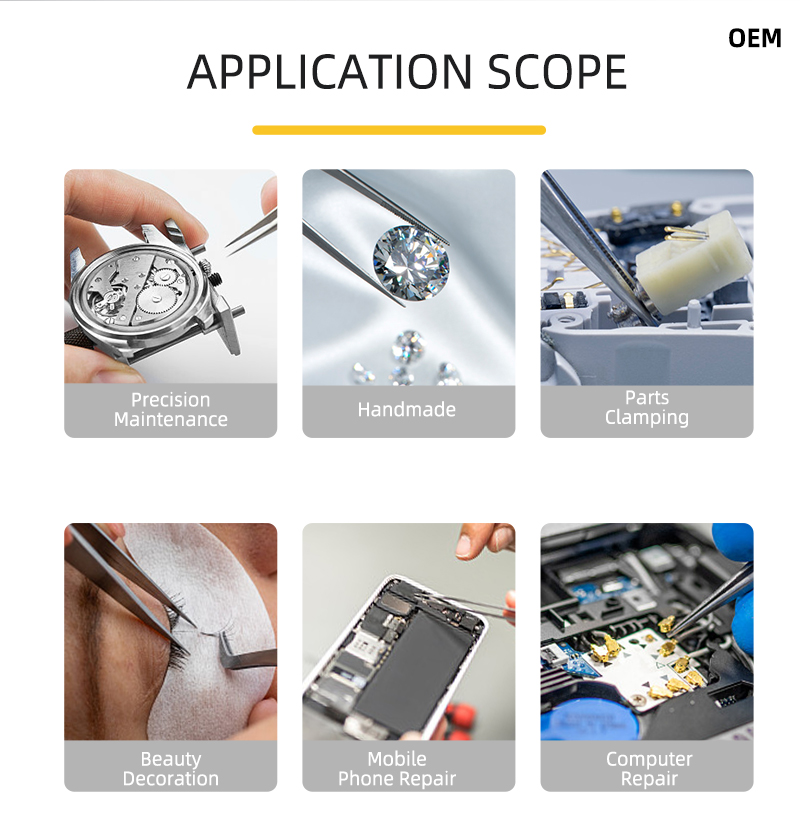 OEM

APPLICATION SCOPE

Precision Maintenance

Handmade

Parts Clamping

Beauty Decoration

Mobile Phone Repair

Computer Repair