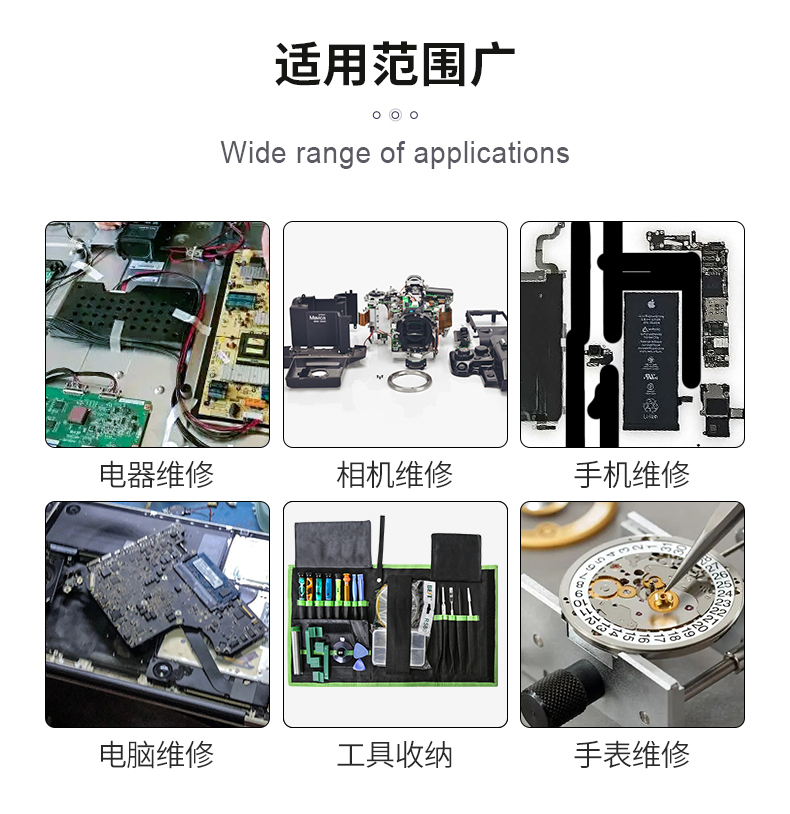 适用范围广

Wide range of applications

电器维修

相机维修

手机维修

电脑维修

工具收纳

手表维修