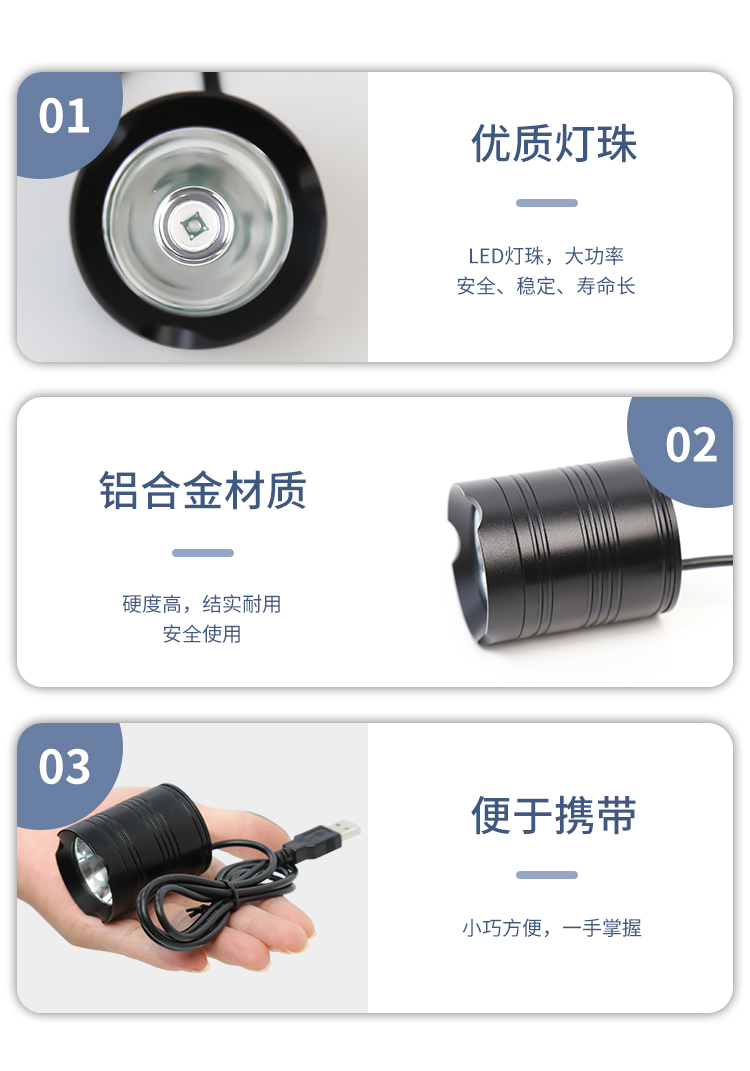 01

优质灯珠

LED灯珠，大功率
安全、稳定、寿命长

02

铝合金材质

硬度高，结实耐用
安全使用

03

便于携带

小巧方便，一手掌握