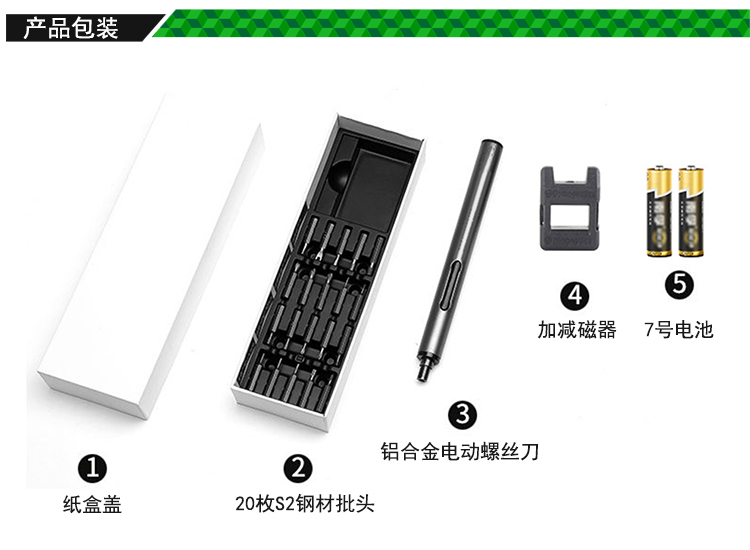 产品包装

❶
纸盒盖

❷
20枚S2钢材批头

❸
铝合金电动螺丝刀

❹
加减磁器

❺
7号电池