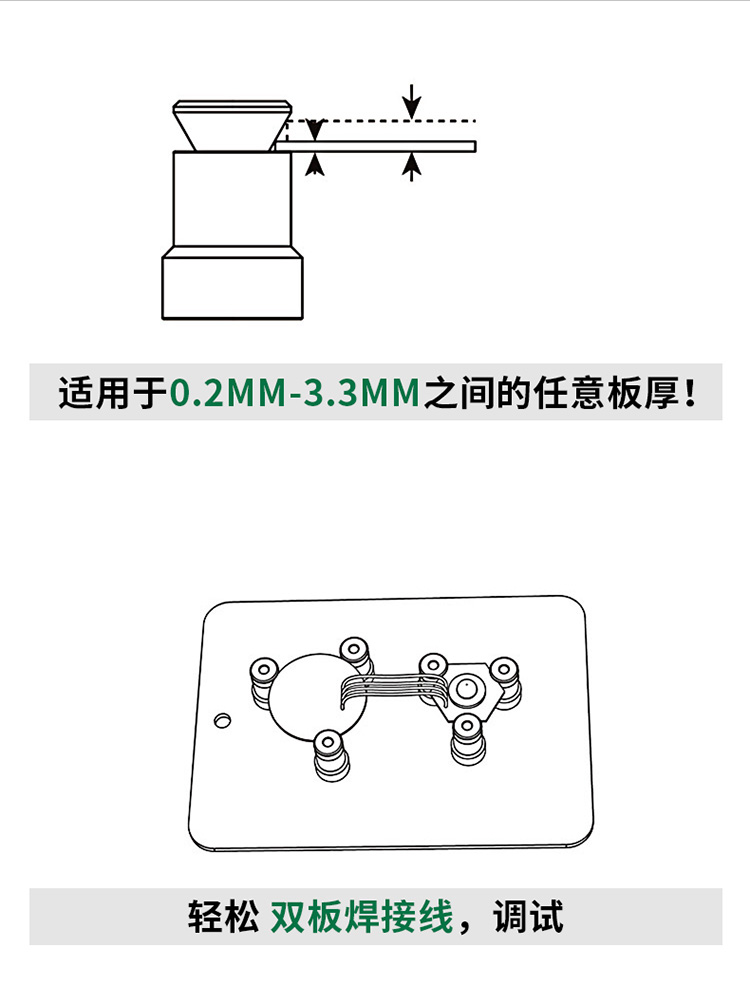 适用于0.2MM-3.3MM之间的任意板厚！

轻松 双板焊接线，调试