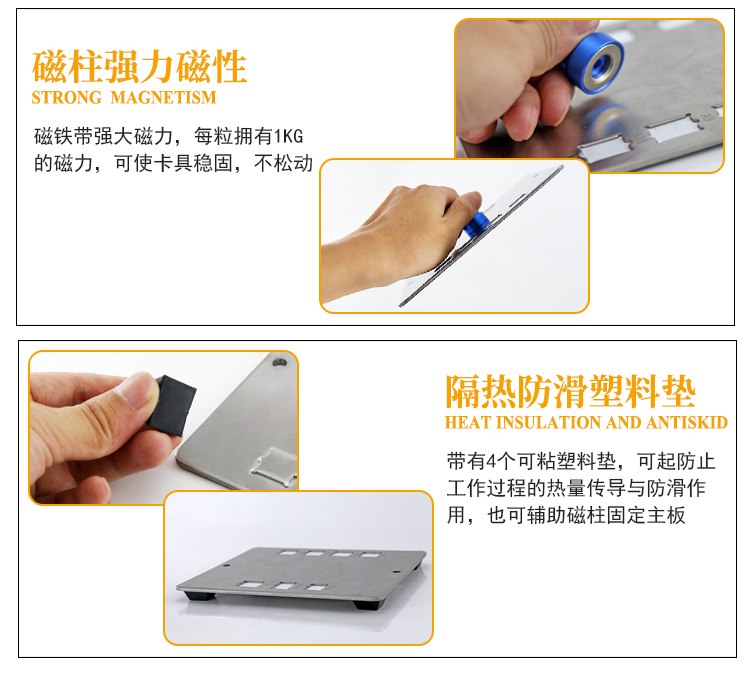 磁柱强力磁性
STRONG MAGNETISM

磁铁带强大磁力，每粒拥有1KG的磁力，可使卡具稳固，不松动

隔热防滑塑料垫
HEAT INSULATION AND ANTISKID

带有4个可粘塑料垫，可起防止工作过程的热量传导与防滑作用，也可辅助磁柱固定主板